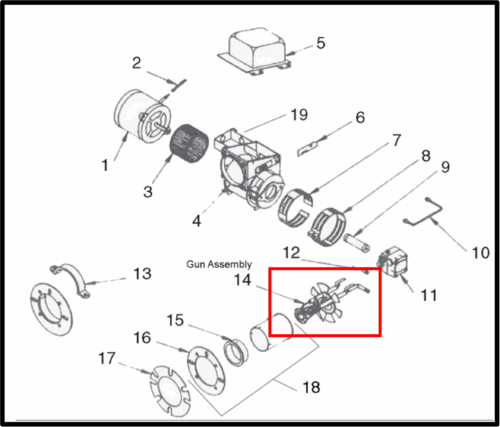 5
2
19
6
7
8
9
1
3
4
10
12
Gun Assembly
13
14
11
15
16
17
18